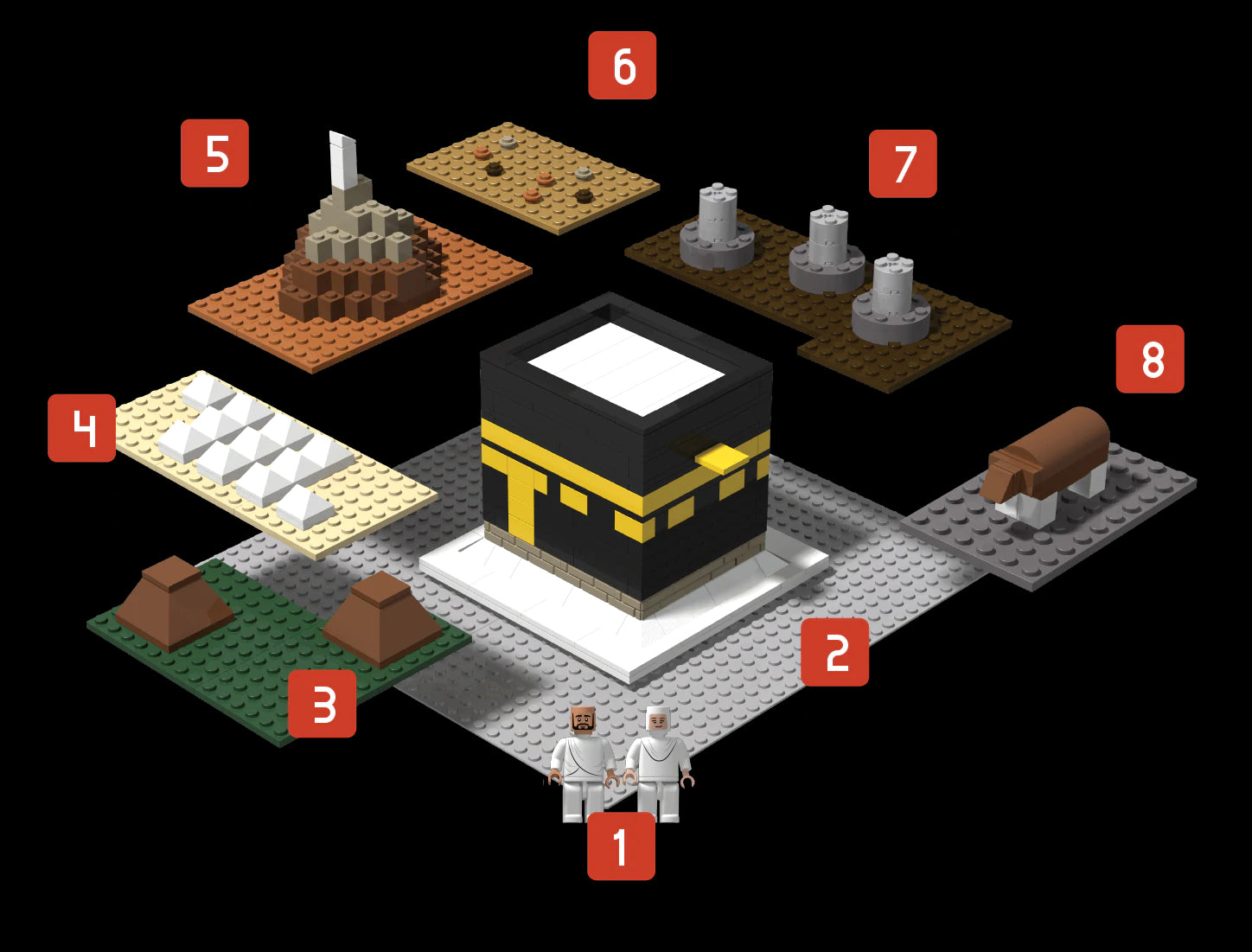 6

5

7

8

4

2

3

1